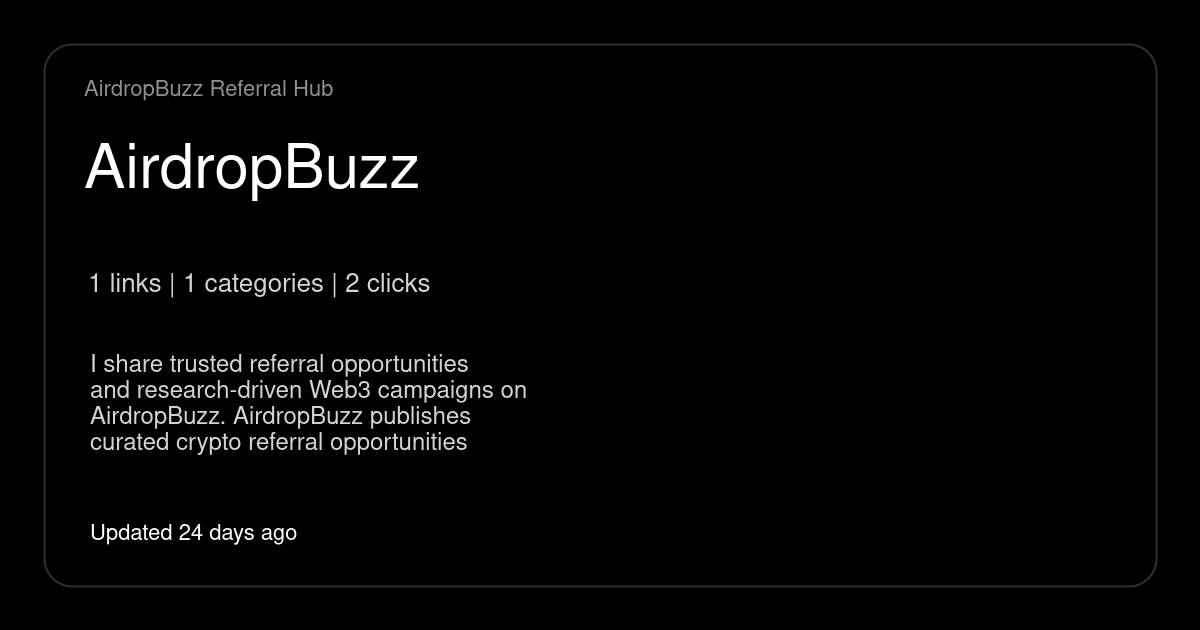 AirdropBuzz Referral Hub

AirdropBuzz

1 links | 1 categories | 2 clicks

I share trusted referral opportunities and research-driven Web3 campaigns on AirdropBuzz. AirdropBuzz publishes curated crypto referral opportunities

Updated 24 days ago